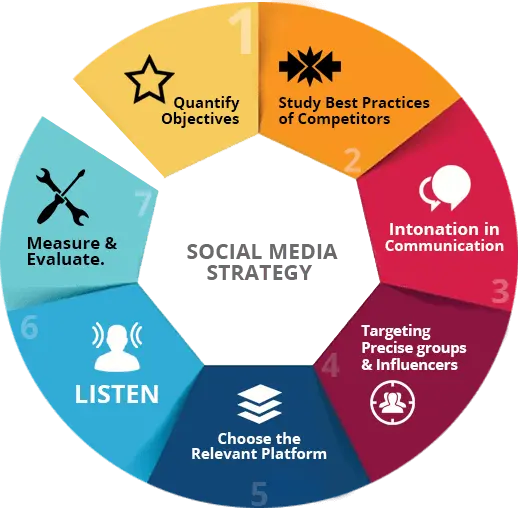 SOCIAL MEDIA STRATEGY

1
Quantify Objectives

Study Best Practices of Competitors
2

Intonation in Communication
3

Targeting Precise groups & Influencers
4

Choose the Relevant Platform
5

6
LISTEN

7
Measure & Evaluate.